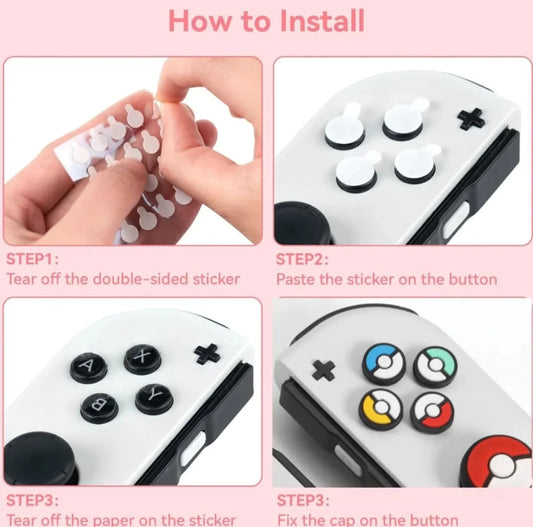 How to Install

STEP1:
Tear off the double-sided sticker

STEP2:
Paste the sticker on the button

A X B Y

STEP3:
Tear off the paper on the sticker

STEP3:
Fix the cap on the button